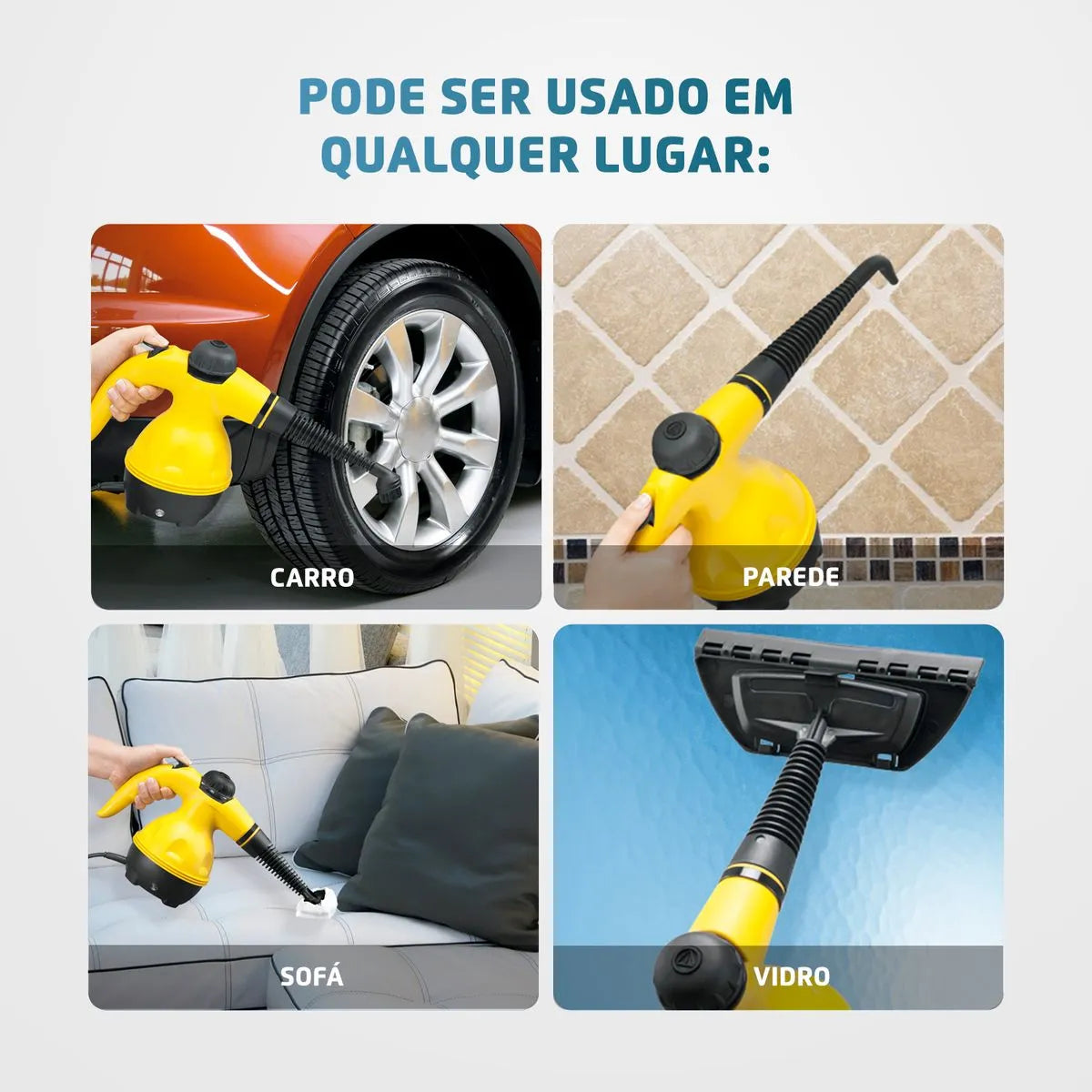 PODE SER USADO EM QUALQUER LUGAR:

CARRO

PAREDE

SOFÁ

VIDRO